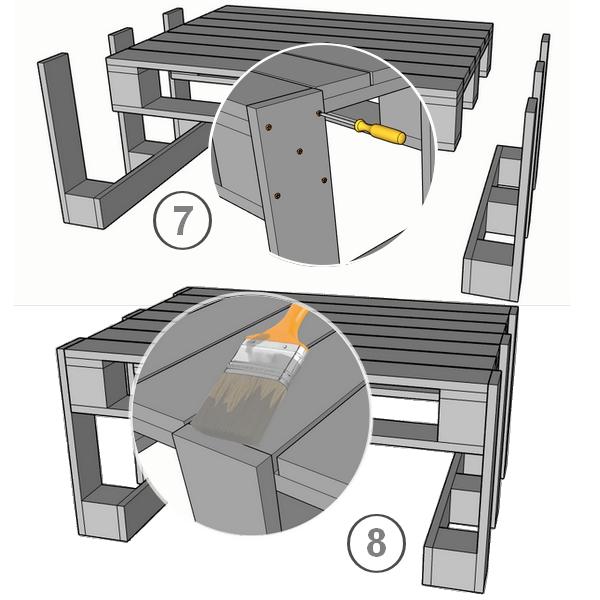 7

8